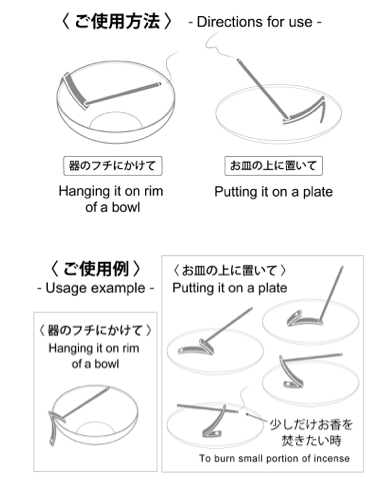 〈 ご使用方法 〉 - Directions for use -

器のフチにかけて

Hanging it on rim of a bowl

お皿の上に置いて

Putting it on a plate

〈 ご使用例 〉
- Usage example -

〈 器のフチにかけて 〉
Hanging it on rim of a bowl

〈 お皿の上に置いて 〉
Putting it on a plate

少しだけお香を焚きたい時

To burn small portion of incense